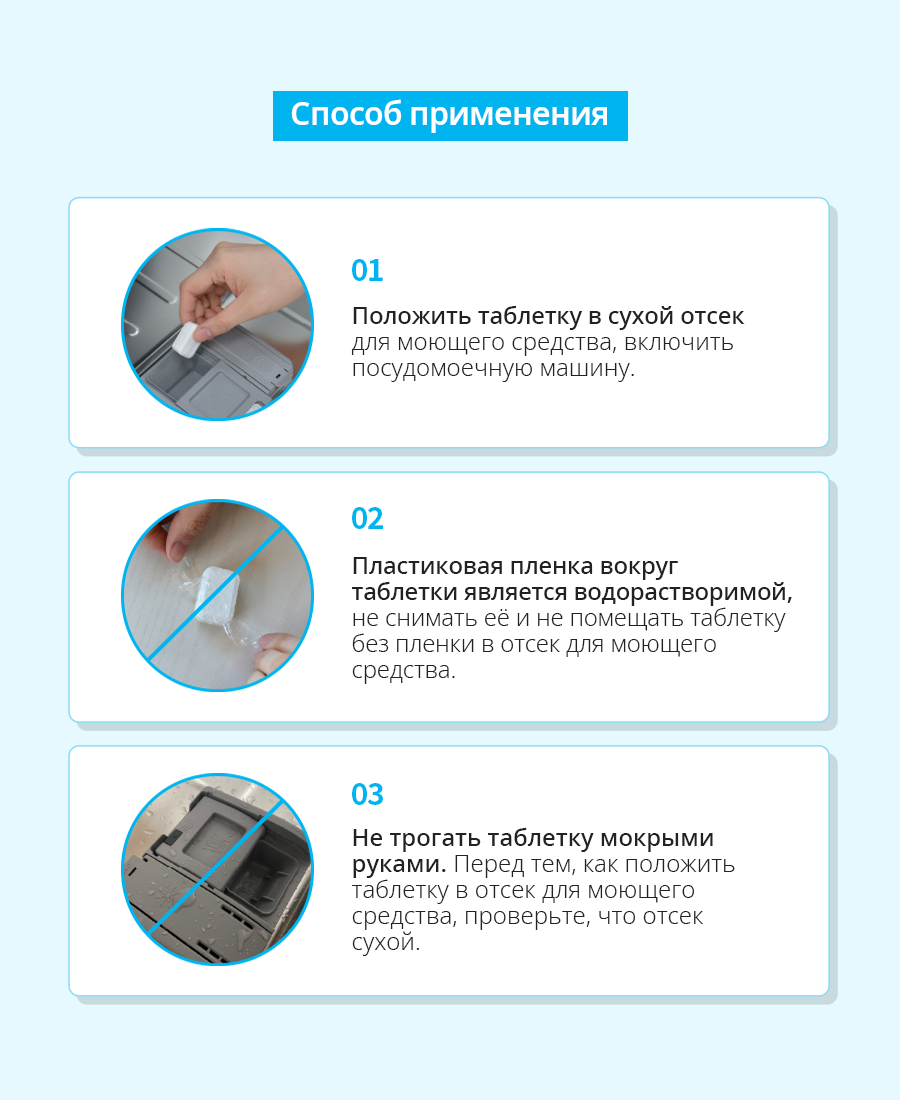 Способ применения

01

Положить таблетку в сухой отсек для моющего средства, включить посудомоечную машину.

02

Пластиковая пленка вокруг таблетки является водорастворимой, не снимать её и не помещать таблетку без пленки в отсек для моющего средства.

03

Не трогать таблетку мокрыми руками. Перед тем, как положить таблетку в отсек для моющего средства, проверьте, что отсек сухой.